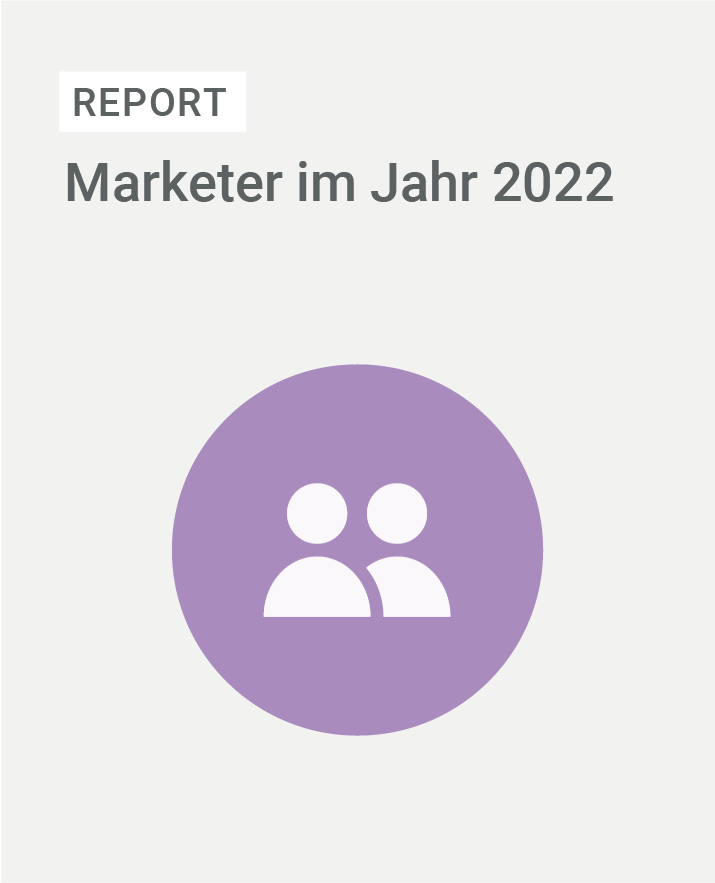 REPORT

Marketer im Jahr 2022